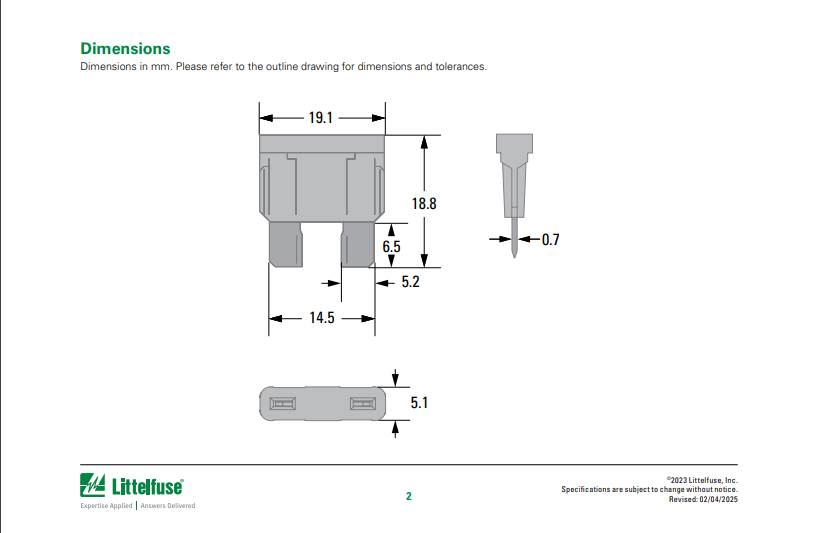 Dimensions
Dimensions in mm. Please refer to the outline drawing for dimensions and tolerances.

19.1

18.8

6.5

5.2

14.5

0.7

5.1

Littelfuse®
Expertise Applied | Answers Delivered

2

©2023 Littelfuse, Inc.
Specifications are subject to change without notice.
Revised: 02/04/2025